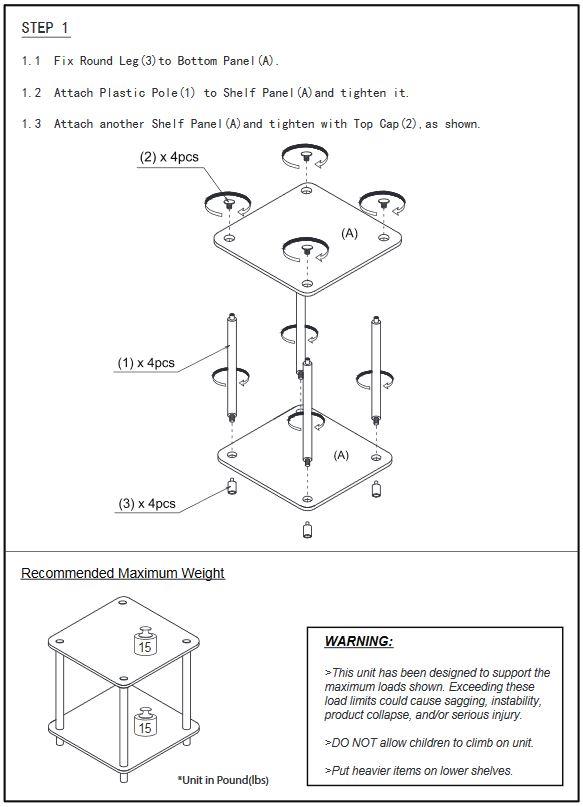 STEP 1

1.1 Fix Round Leg(3)to Bottom Panel(A).

1.2 Attach Plastic Pole(1) to Shelf Panel(A)and tighten it.

1.3 Attach another Shelf Panel(A)and tighten with Top Cap(2),as shown.

(2) x 4pcs

(A)

(1) x 4pcs

(A)

(3) x 4pcs

Recommended Maximum Weight

15

15

*Unit in Pound(lbs)

WARNING:

>This unit has been designed to support the maximum loads shown. Exceeding these load limits could cause sagging, instability, product collapse, and/or serious injury.

>DO NOT allow children to climb on unit.

>Put heavier items on lower shelves.