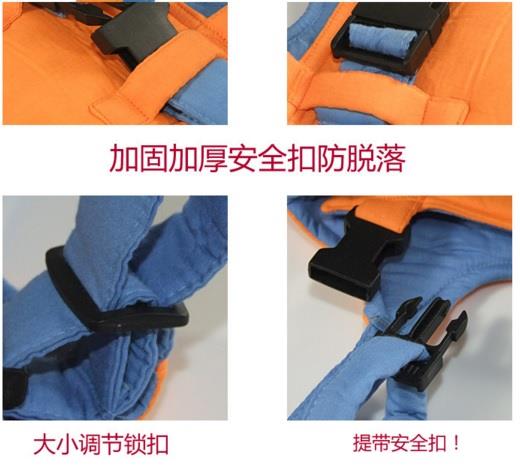 加固加厚安全扣防脱落

大小调节锁扣

提带安全扣！